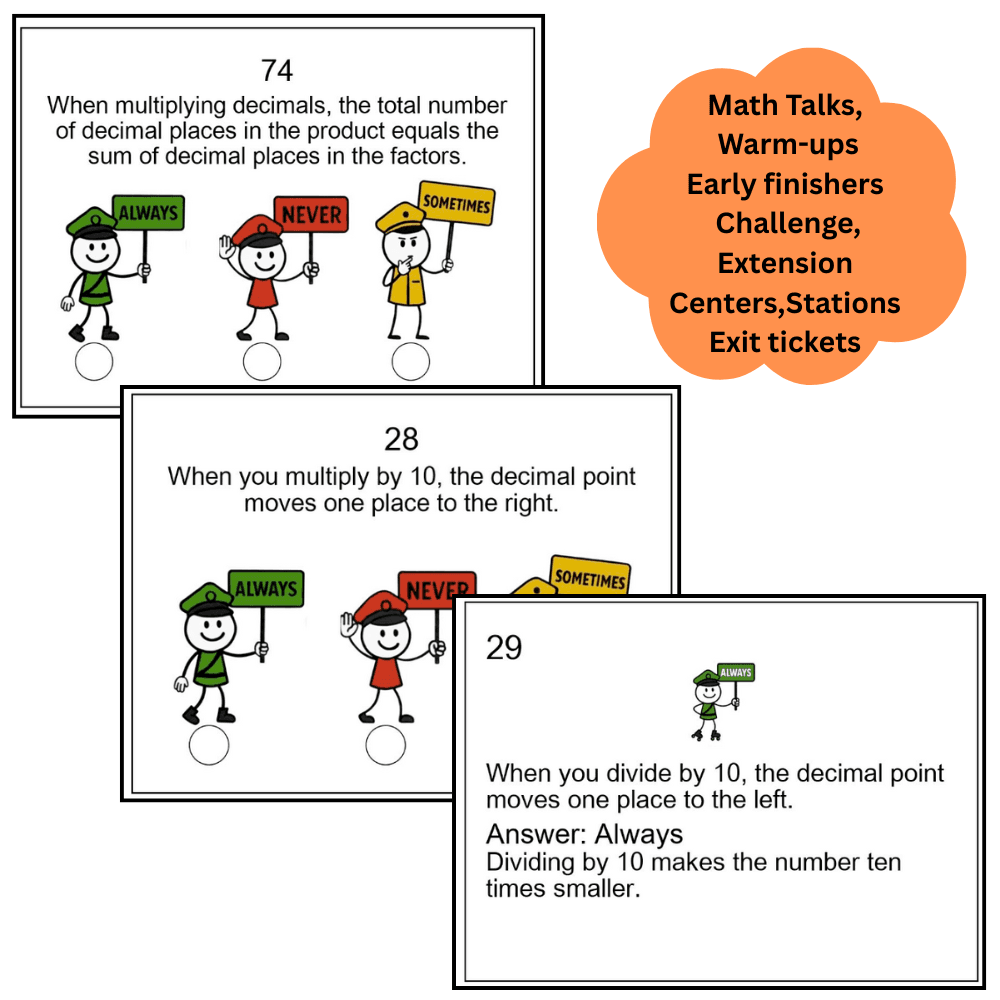 74
When multiplying decimals, the total number of decimal places in the product equals the sum of decimal places in the factors.

ALWAYS
NEVER
SOMETIMES

Math Talks,
Warm-ups
Early finishers
Challenge,
Extension
Centers,Stations
Exit tickets

28
When you multiply by 10, the decimal point moves one place to the right.

ALWAYS
NEVER
SOMETIMES

29
ALWAYS
When you divide by 10, the decimal point moves one place to the left.
Answer: Always
Dividing by 10 makes the number ten times smaller.